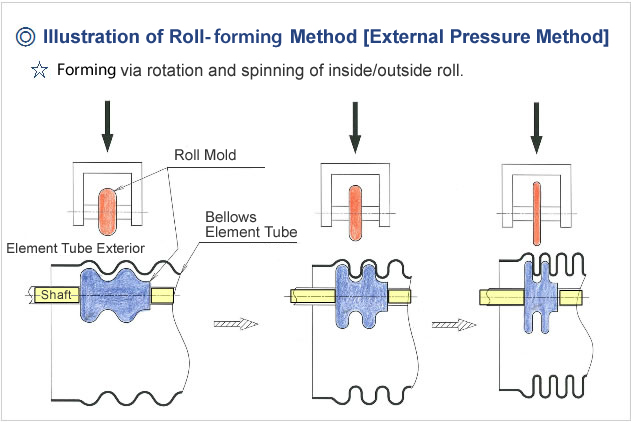 ◎ Illustration of Roll-forming Method [External Pressure Method]

☆ Forming via rotation and spinning of inside/outside roll.

Roll Mold

Bellows Element Tube

Element Tube Exterior

Shaft